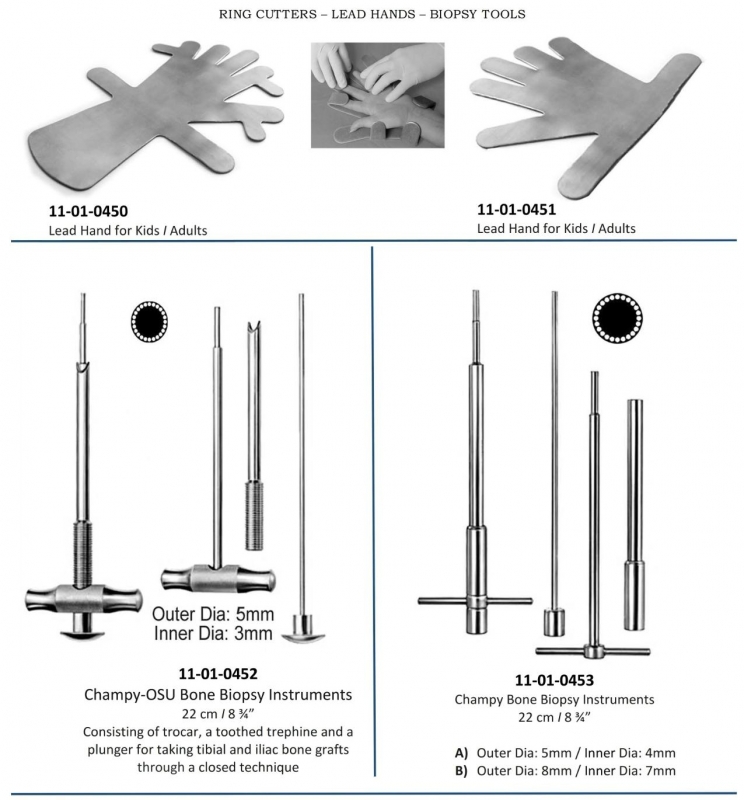 RING CUTTERS – LEAD HANDS – BIOPSY TOOLS

11-01-0450
Lead Hand for Kids / Adults

11-01-0451
Lead Hand for Kids / Adults

Outer Dia: 5mm
Inner Dia: 3mm

11-01-0452
Champy-OSU Bone Biopsy Instruments
22 cm / 8 ¾"
Consisting of trocar, a toothed trephine and a plunger for taking tibial and iliac bone grafts through a closed technique

11-01-0453
Champy Bone Biopsy Instruments
22 cm / 8 ¾"

A) Outer Dia: 5mm / Inner Dia: 4mm
B) Outer Dia: 8mm / Inner Dia: 7mm